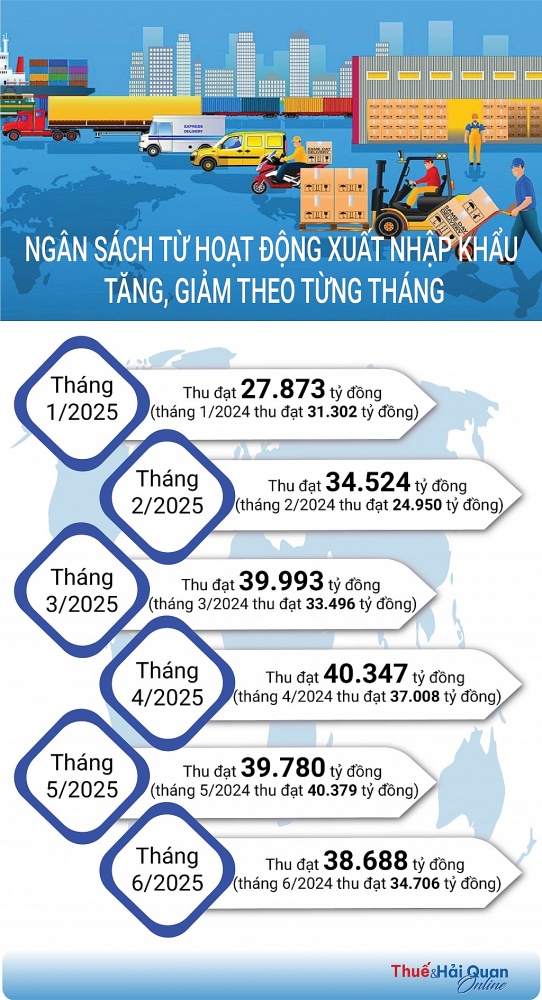 EXPRESS DELIVERY

NGÂN SÁCH TỪ HOẠT ĐỘNG XUẤT NHẬP KHẨU TĂNG, GIẢM THEO TỪNG THÁNG

Tháng 1/2025

Thu đạt 27.873 tỷ đồng (tháng 1/2024 thu đạt 31.302 tỷ đồng)

Tháng 2/2025

Thu đạt 34.524 tỷ đồng (tháng 2/2024 thu đạt 24.950 tỷ đồng)

Tháng 3/2025

Thu đạt 39.993 tỷ đồng (tháng 3/2024 thu đạt 33.496 tỷ đồng)

Tháng 4/2025

Thu đạt 40.347 tỷ đồng (tháng 4/2024 thu đạt 37.008 tỷ đồng)

Tháng 5/2025

Thu đạt 39.780 tỷ đồng (tháng 5/2024 thu đạt 40.379 tỷ đồng)

Tháng 6/2025

Thu đạt 38.688 tỷ đồng (tháng 6/2024 thu đạt 34.706 tỷ đồng)

Thuế&Hải Quan Online